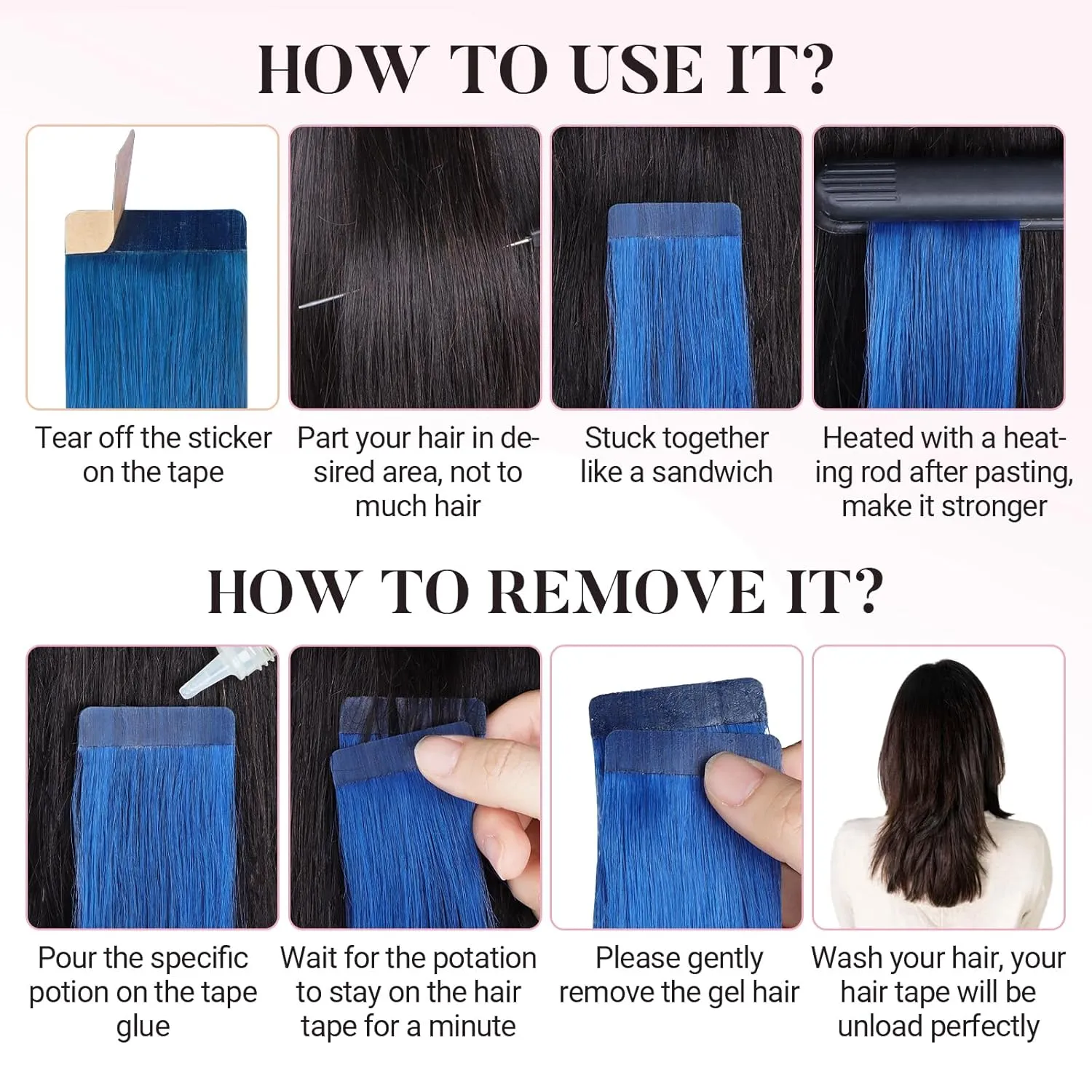 HOW TO USE IT?

Tear off the sticker on the tape

Part your hair in desired area, not to much hair

Stuck together like a sandwich

Heated with a heating rod after pasting, make it stronger

HOW TO REMOVE IT?

Pour the specific potion on the tape glue

Wait for the potation to stay on the hair tape for a minute

Please gently remove the gel hair

Wash your hair, your hair tape will be unload perfectly