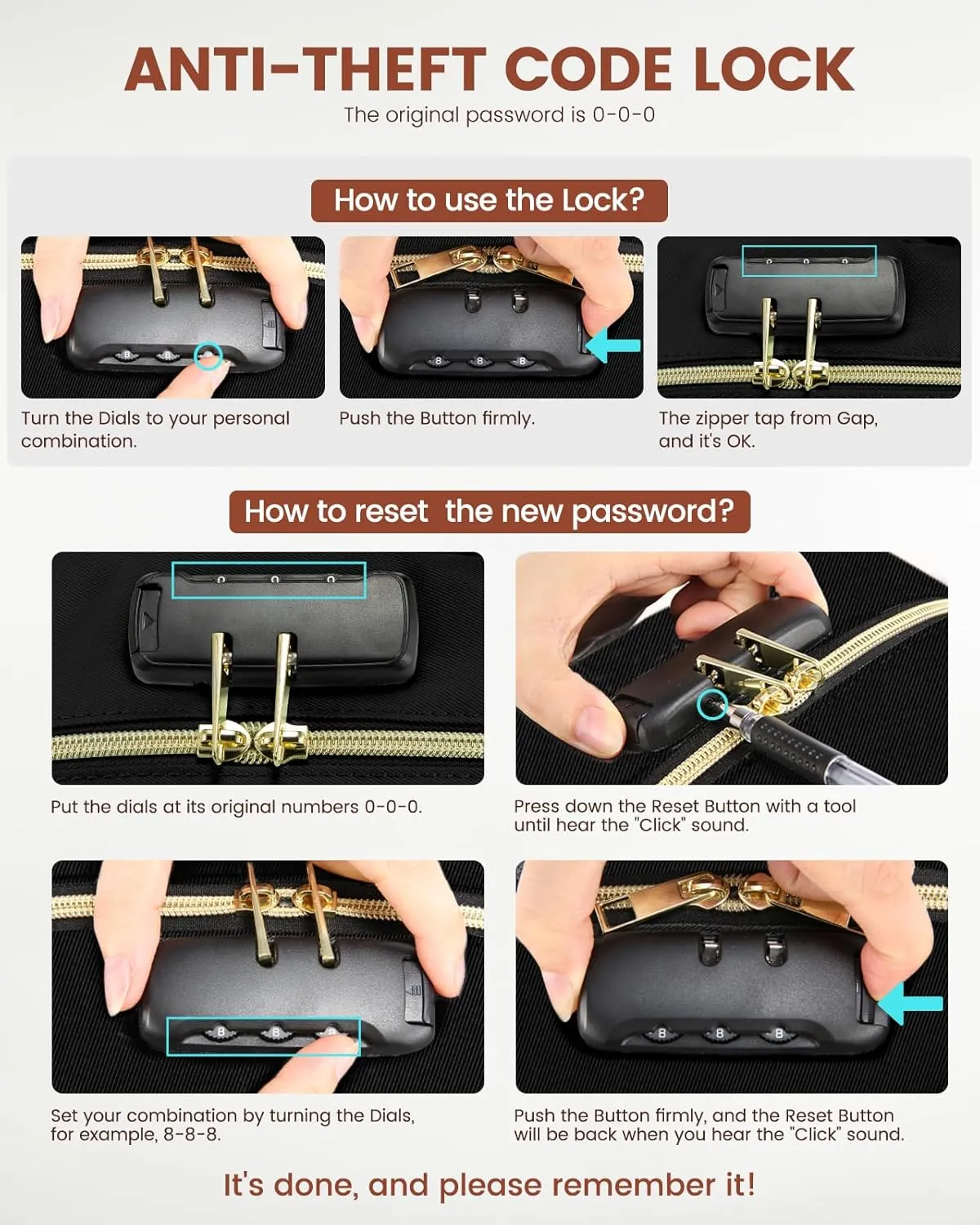 ANTI-THEFT CODE LOCK

The original password is 0-0-0

How to use the Lock?

Turn the Dials to your personal combination.

Push the Button firmly.

The zipper tap from Gap, and it's OK.

How to reset the new password?

Put the dials at its original numbers 0-0-0.

Press down the Reset Button with a tool until hear the "Click" sound.

Set your combination by turning the Dials, for example, 8-8-8.

Push the Button firmly, and the Reset Button will be back when you hear the "Click" sound.

It's done, and please remember it!